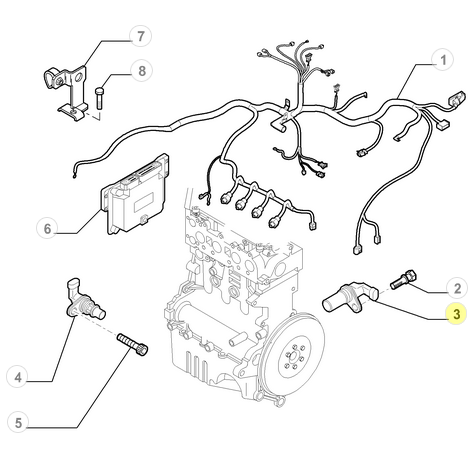 7
8
1
6
2
3
4
5