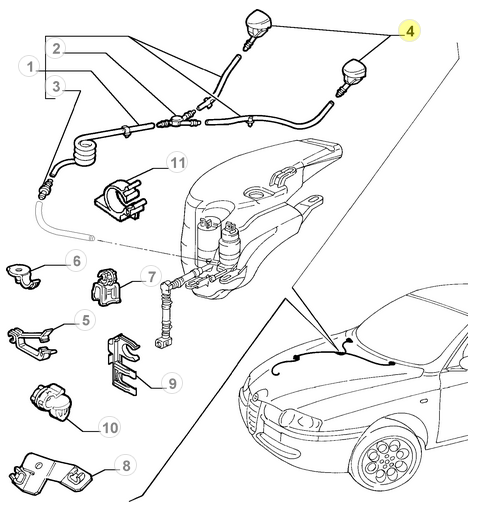 4
2
1
3
11
6
7
5
9
10
8