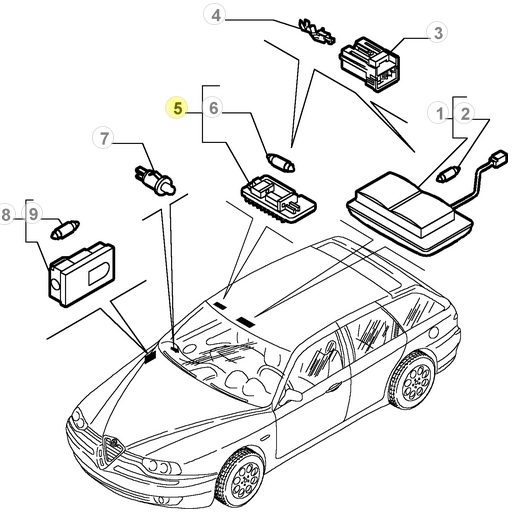 4
3
5
6
1
2
7
8
9