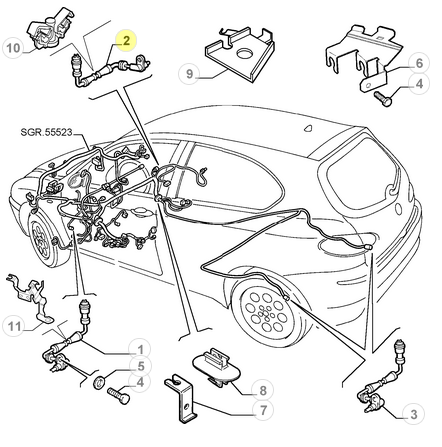 10
2
9
6
4
SGR.55523
11
1
5
4
8
7
3