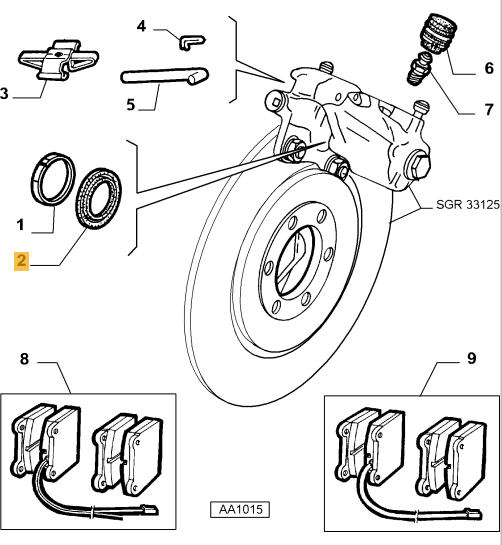 4

3

5

6

7

1

2

SGR 33125

8

9

AA1015